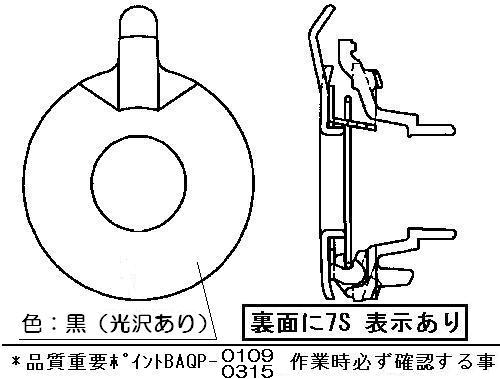 色：黒（光沢あり）

裏面に7S 表示あり

＊品質重要ﾎﾟｲﾝﾄBAQP-0109
0315 作業時必ず確認する事