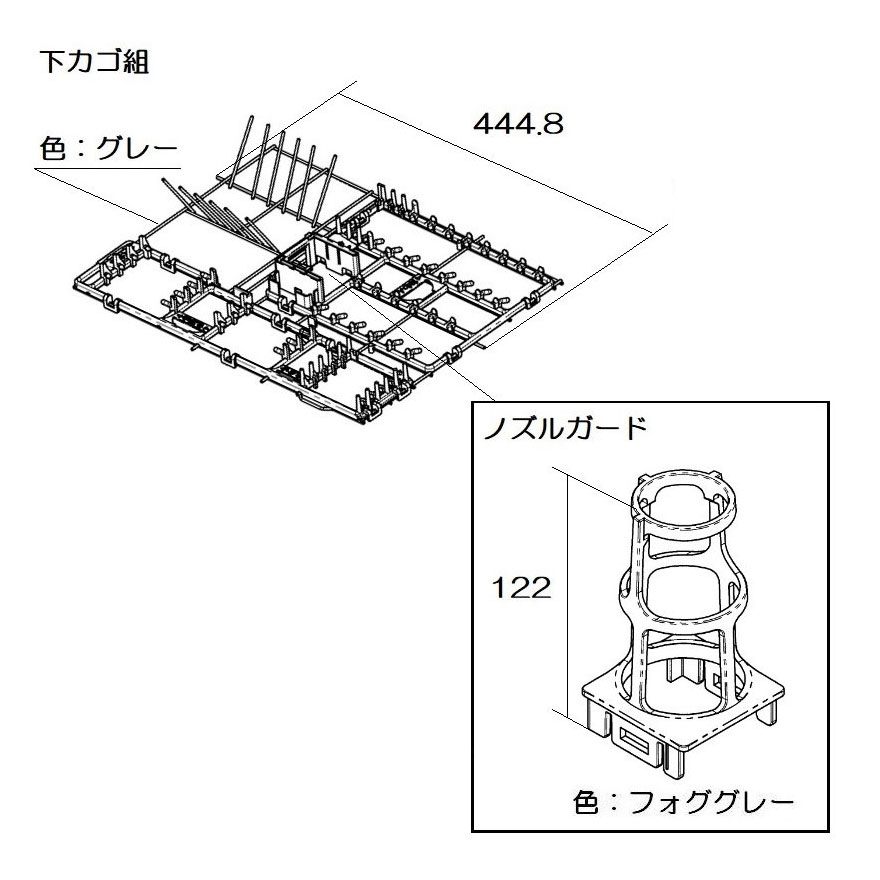 下カゴ組

444.8

色：グレー

ノズルガード

122

色：フォググレー