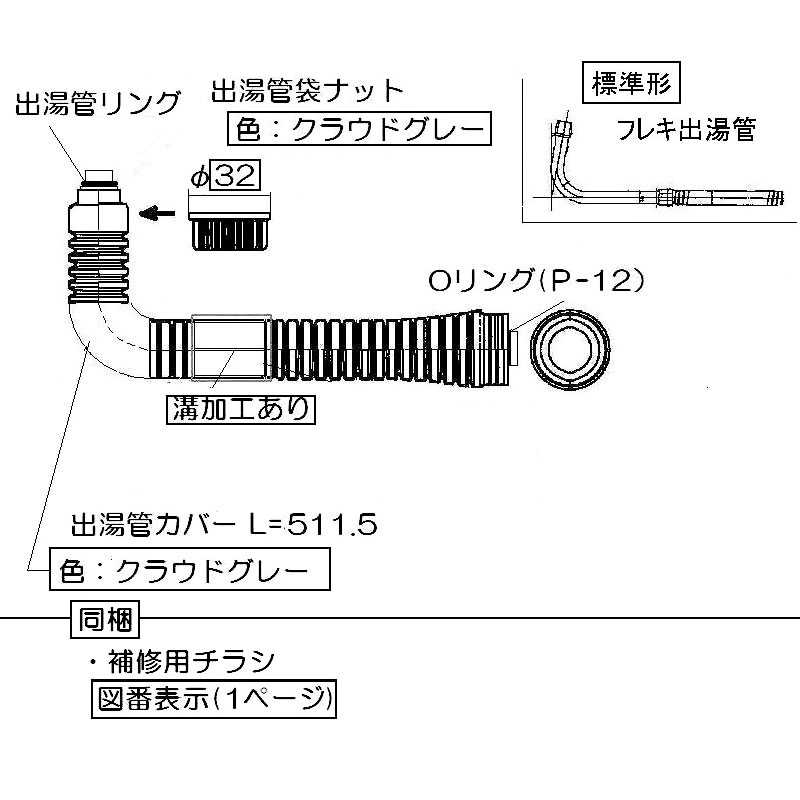 出湯管リング

出湯管袋ナット
色：クラウドグレー

$\phi$32

標準形
フレキ出湯管

Oリング(P-12)

溝加工あり

出湯管カバー L=511.5
色：クラウドグレー

同梱
・補修用チラシ
図番表示(1ページ)