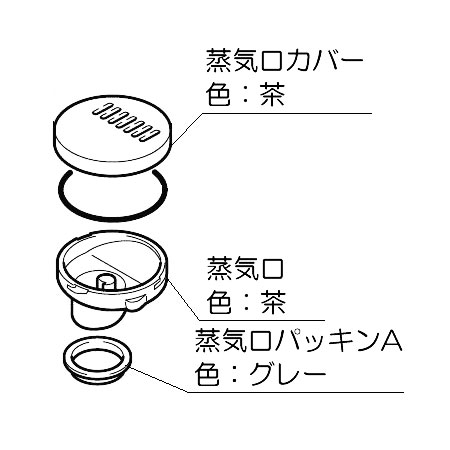 蒸気口カバー
色：茶

蒸気口
色：茶

蒸気口パッキンA
色：グレー